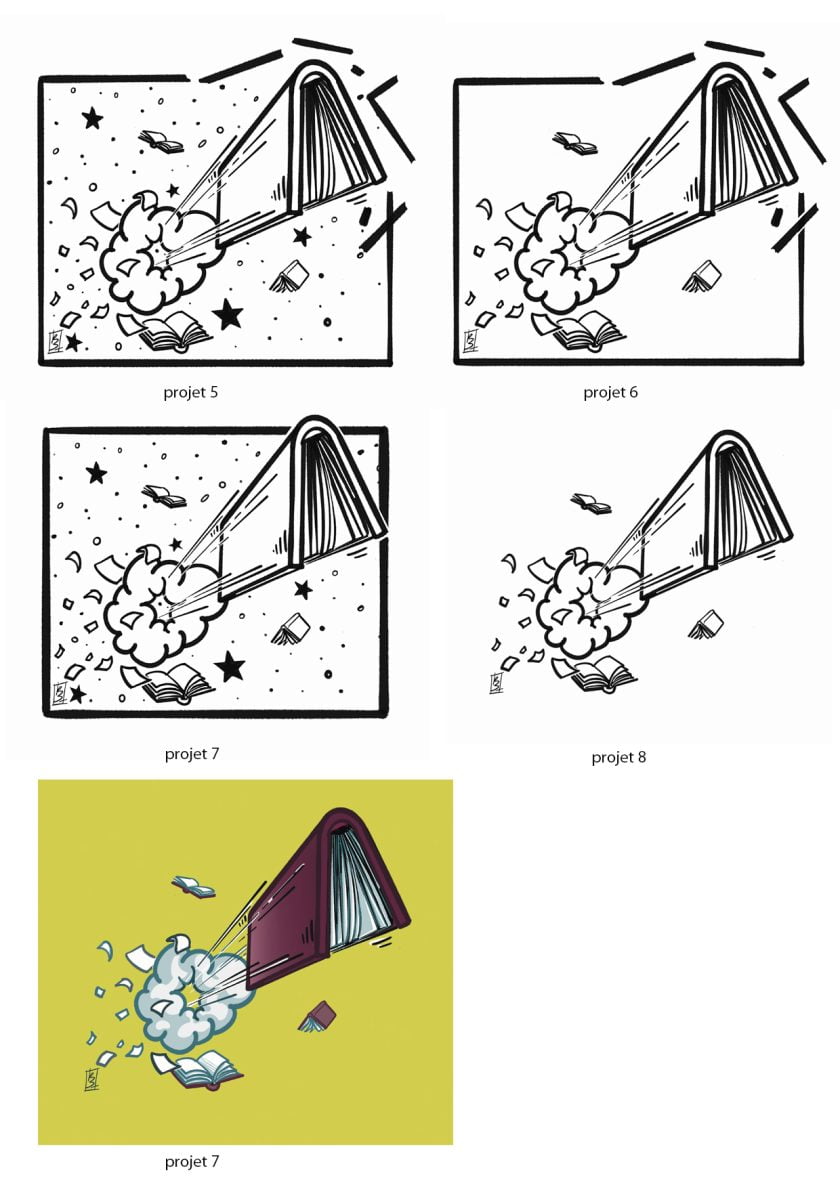 projet 5

projet 6

projet 7

projet 8

projet 7